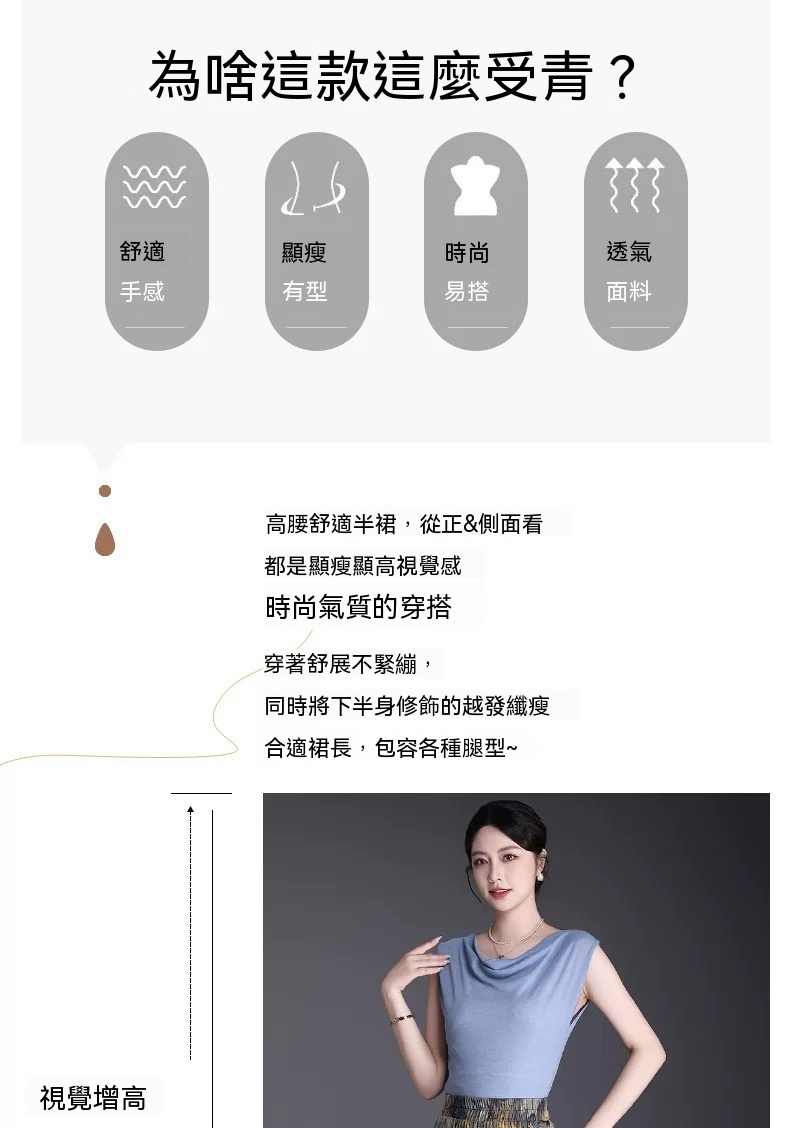 為啥這款這麼受青？

舒適
手感

顯瘦
有型

時尚
易搭

透氣
面料

高腰舒適半裙，從正&側面看
都是顯瘦顯高視覺感
時尚氣質的穿搭

穿著舒展不緊繃，
同時將下半身修飾的越發纖瘦
合適裙長，包容各種腿型~

視覺增高